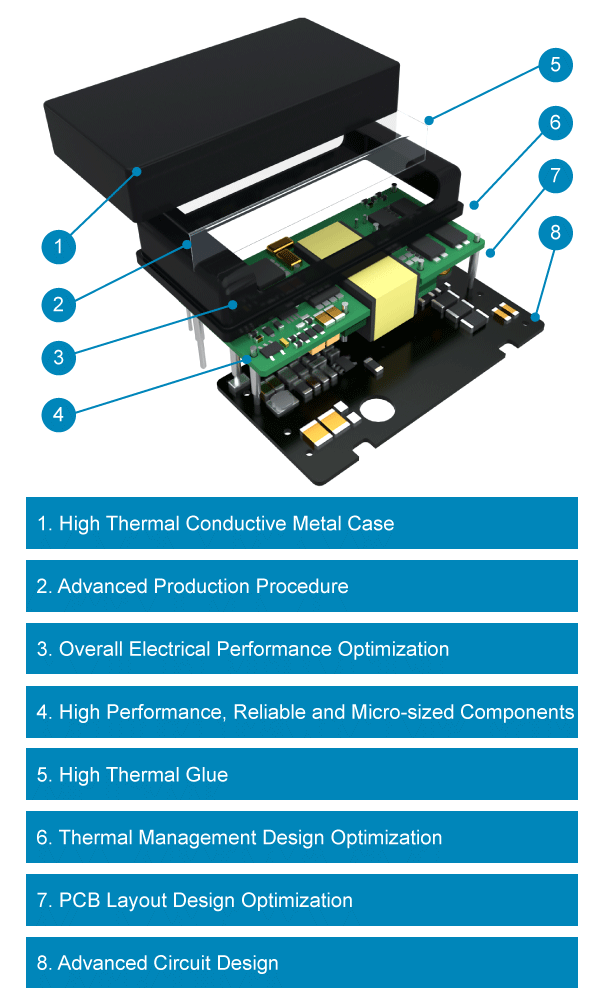 5

6

7

8

1

2

3

4

1. High Thermal Conductive Metal Case

2. Advanced Production Procedure

3. Overall Electrical Performance Optimization

4. High Performance, Reliable and Micro-sized Components

5. High Thermal Glue

6. Thermal Management Design Optimization

7. PCB Layout Design Optimization

8. Advanced Circuit Design